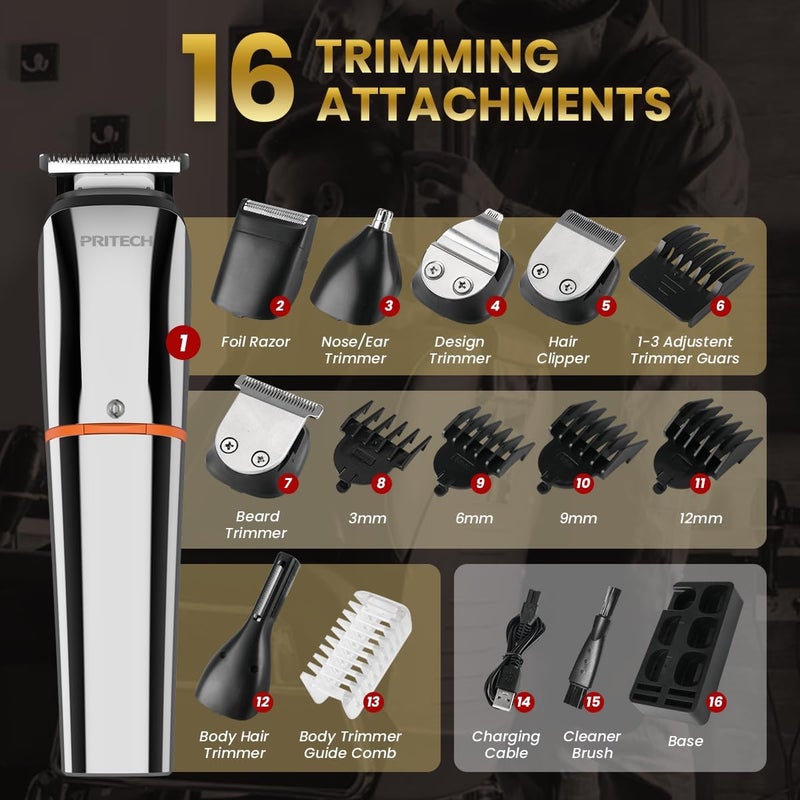 16 TRIMMING ATTACHMENTS

PRITECH

1

2 Foil Razor

3 Nose/Ear Trimmer

4 Design Trimmer

5 Hair Clipper

6 1-3 Adjustent Trimmer Guars

7 Beard Trimmer

8 3mm

9 6mm

10 9mm

11 12mm

12 Body Hair Trimmer

13 Body Trimmer Guide Comb

14 Charging Cable

15 Cleaner Brush

16 Base